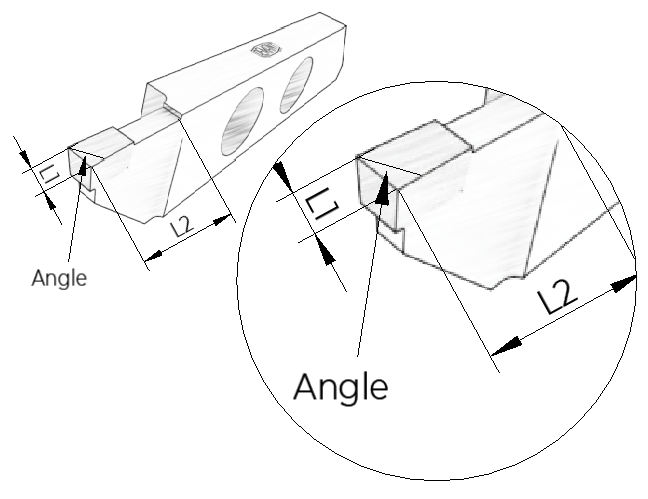 L1
L2
Angle
L1
L2
Angle